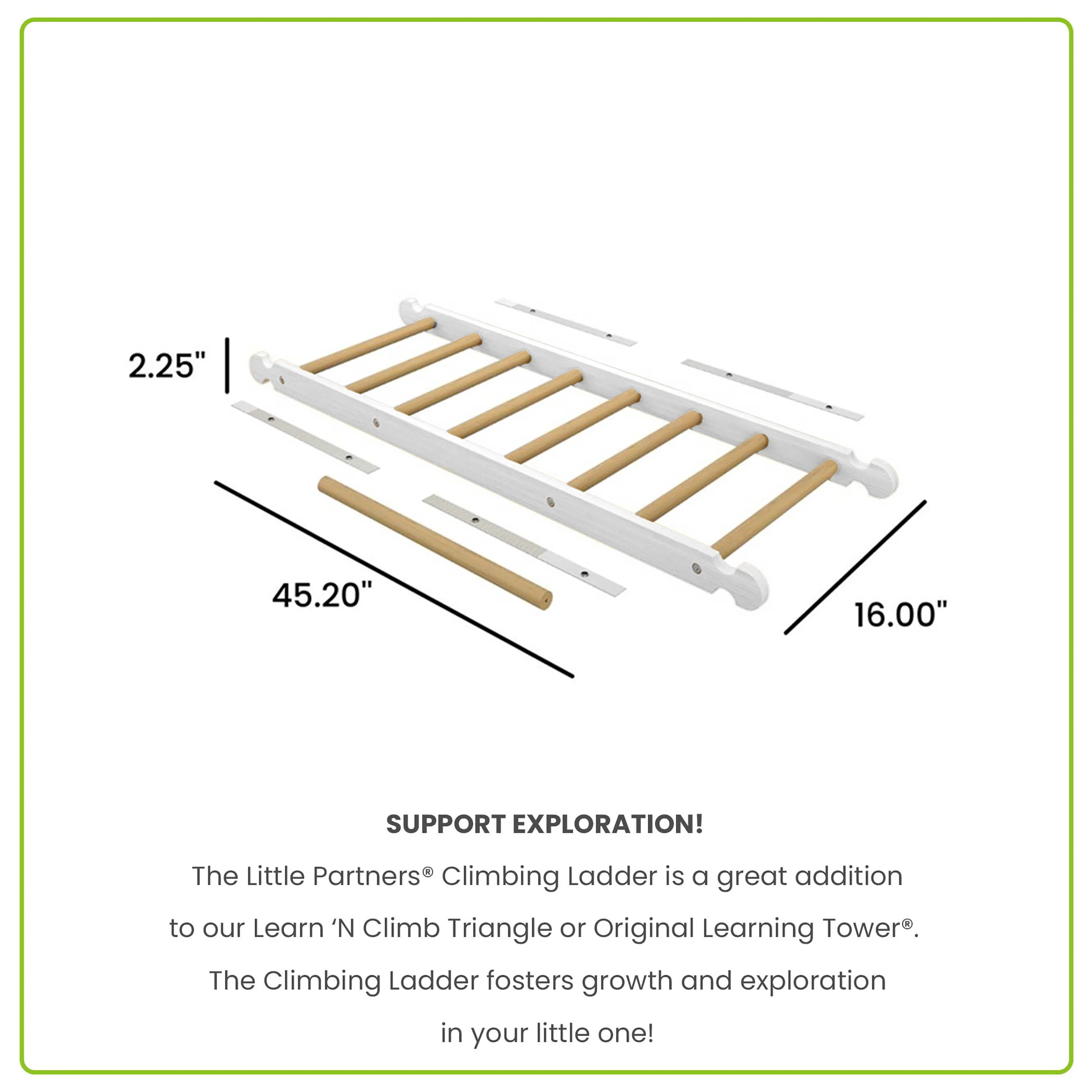 2.25"

45.20"

16.00"

SUPPORT EXPLORATION!

The Little Partners® Climbing Ladder is a great addition to our Learn ‘N Climb Triangle or Original Learning Tower®. The Climbing Ladder fosters growth and exploration in your little one!