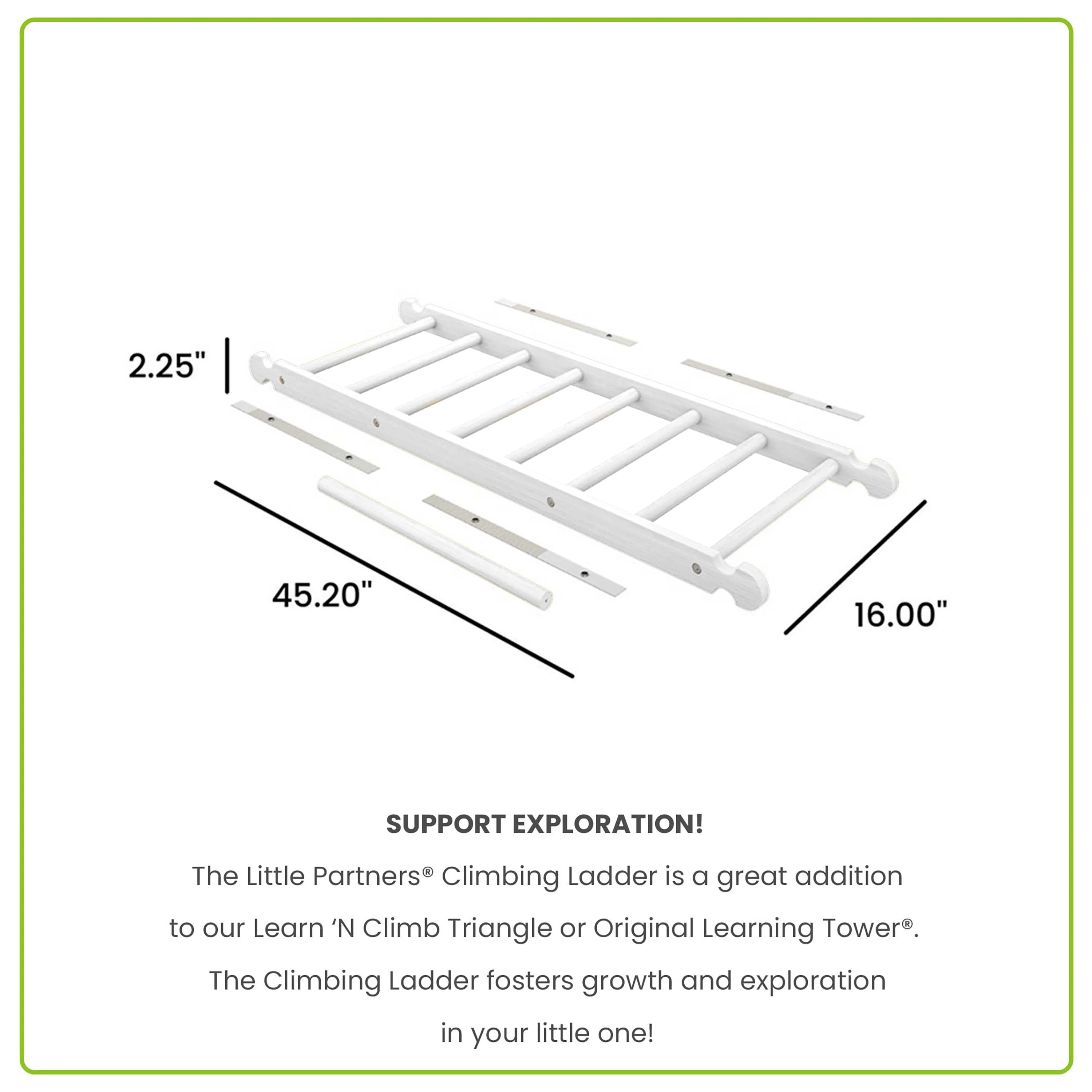 2.25"

45.20"

16.00"

SUPPORT EXPLORATION!

The Little Partners® Climbing Ladder is a great addition to our Learn ‘N Climb Triangle or Original Learning Tower®. The Climbing Ladder fosters growth and exploration in your little one!